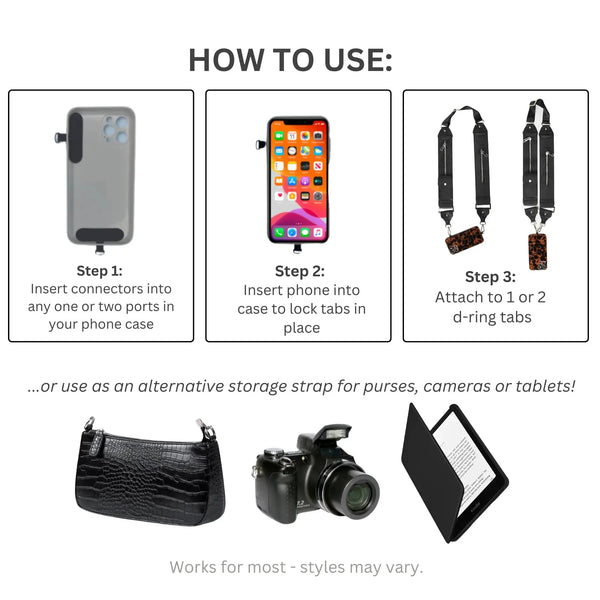 HOW TO USE:

Step 1:
Insert connectors into any one or two ports in your phone case

Step 2:
Insert phone into case to lock tabs in place

Step 3:
Attach to 1 or 2 d-ring tabs

...or use as an alternative storage strap for purses, cameras or tablets!

Works for most - styles may vary.