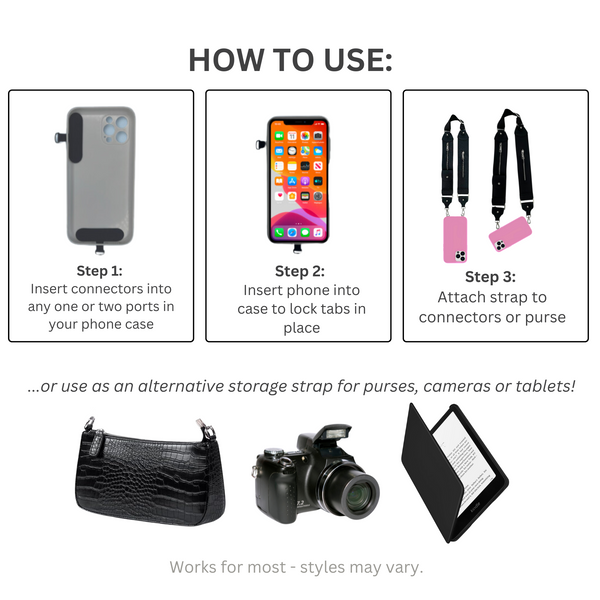 HOW TO USE:

Step 1:
Insert connectors into any one or two ports in your phone case

Step 2:
Insert phone into case to lock tabs in place

Step 3:
Attach strap to connectors or purse

...or use as an alternative storage strap for purses, cameras or tablets!

Works for most - styles may vary.